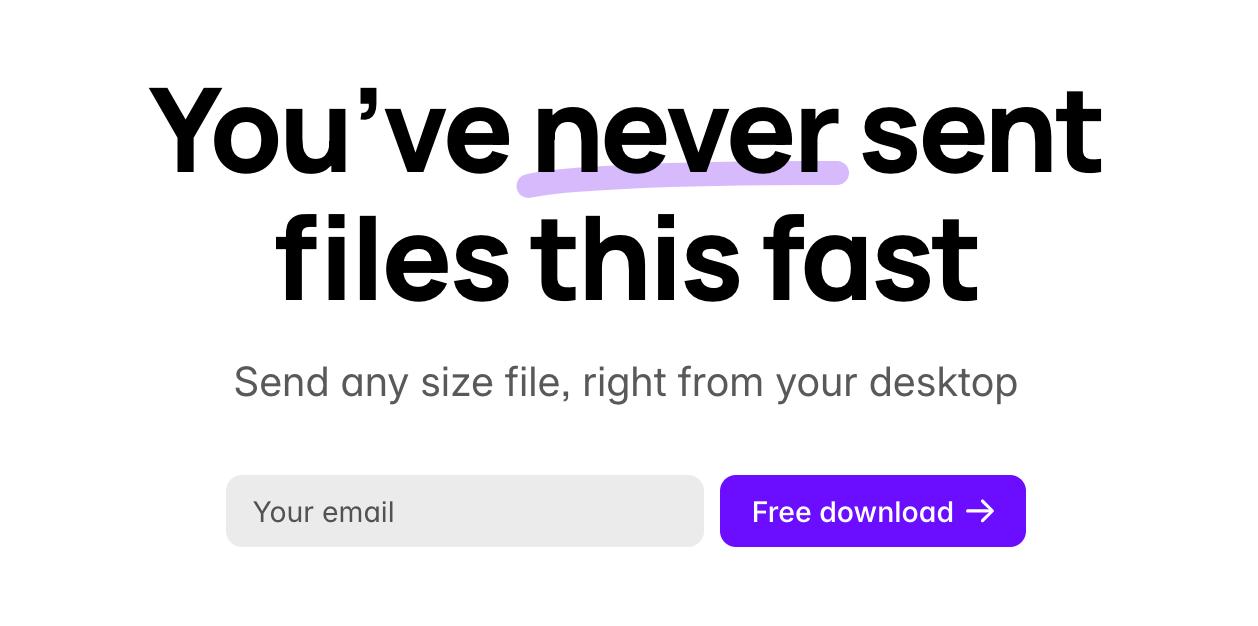 You’ve never sent files this fast

Send any size file, right from your desktop

Your email

Free download →